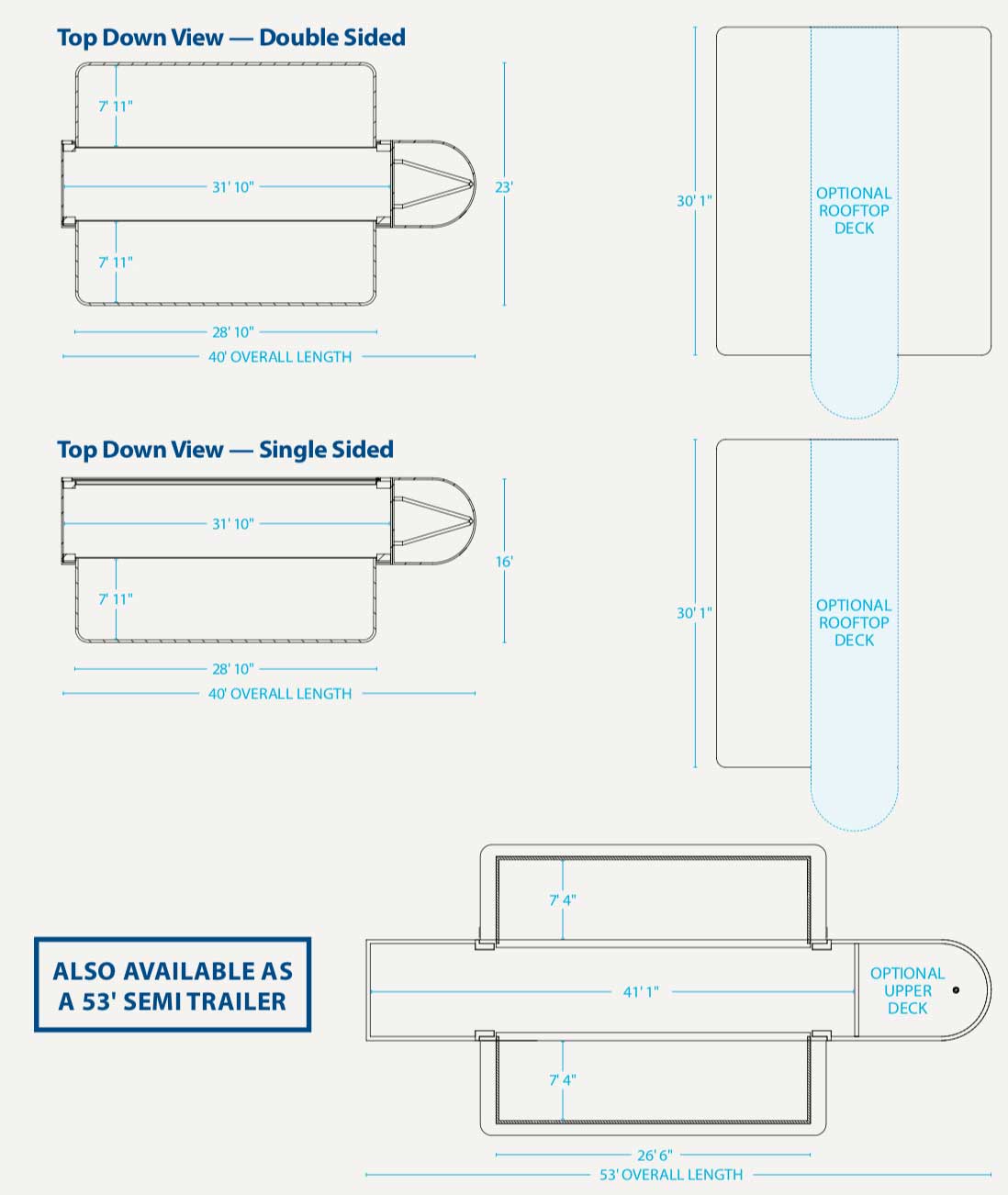 Top Down View — Double Sided

7' 11"

31' 10"

23'

7' 11"

28' 10"

40' OVERALL LENGTH

30' 1"

OPTIONAL ROOFTOP DECK

Top Down View — Single Sided

31' 10"

16'

7' 11"

28' 10"

40' OVERALL LENGTH

30' 1"

OPTIONAL ROOFTOP DECK

ALSO AVAILABLE AS A 53' SEMI TRAILER

7' 4"

41' 1"

OPTIONAL UPPER DECK

7' 4"

26' 6"

53' OVERALL LENGTH